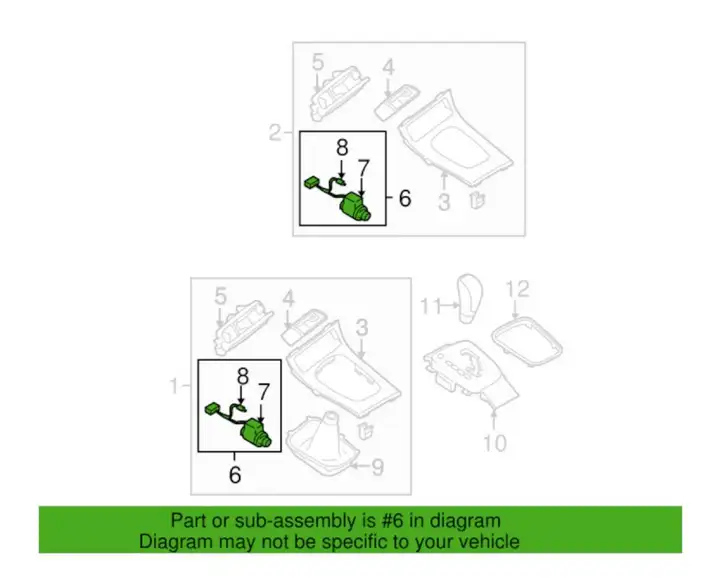 5
4
2
8
7
6
3

5
4
3
11
12
1
8
7
6
9
10

Part or sub-assembly is #6 in diagram
Diagram may not be specific to your vehicle